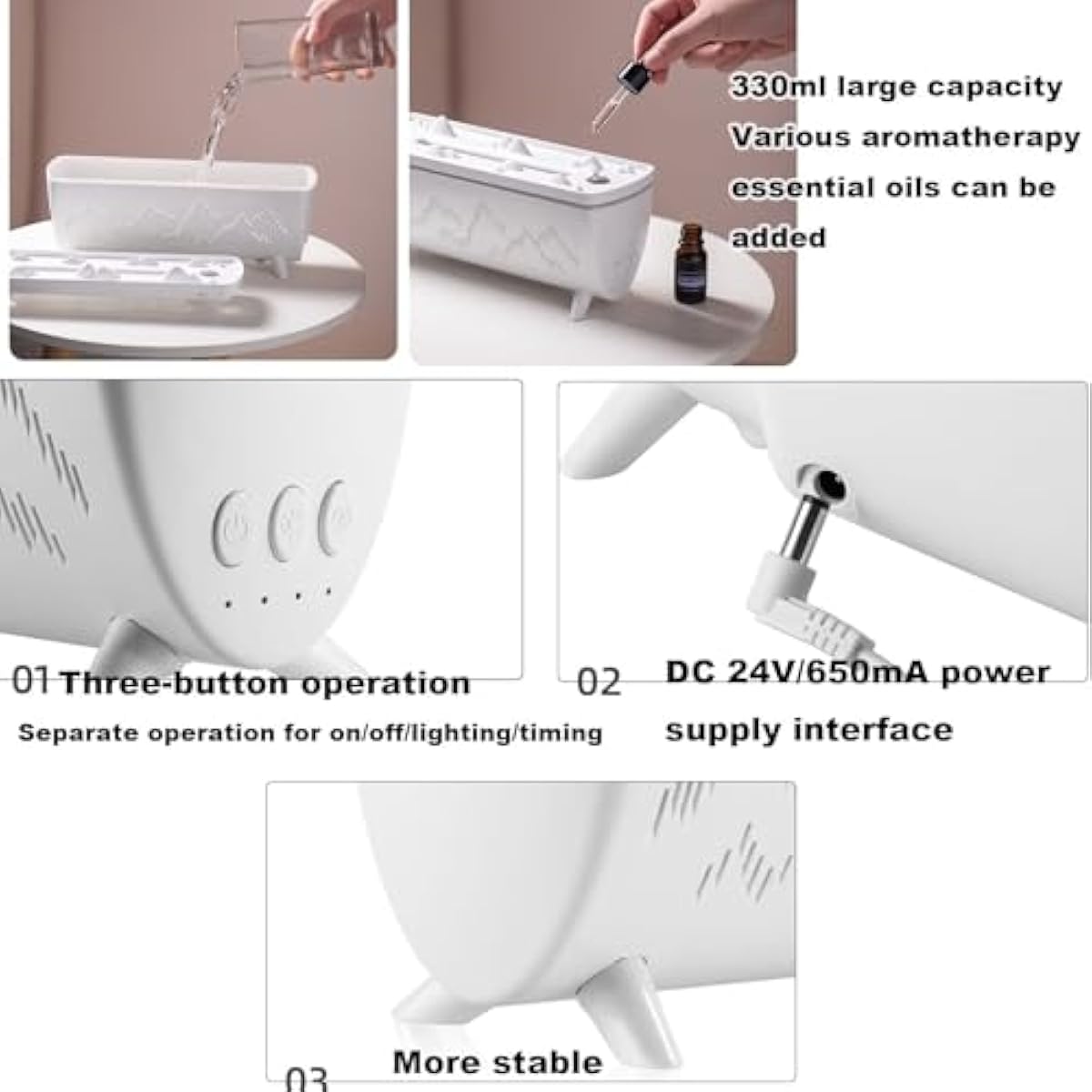 330ml large capacity
Various aromatherapy essential oils can be added

01 Three-button operation
Separate operation for on/off/lighting/timing

02 DC 24V/650mA power supply interface

03 More stable