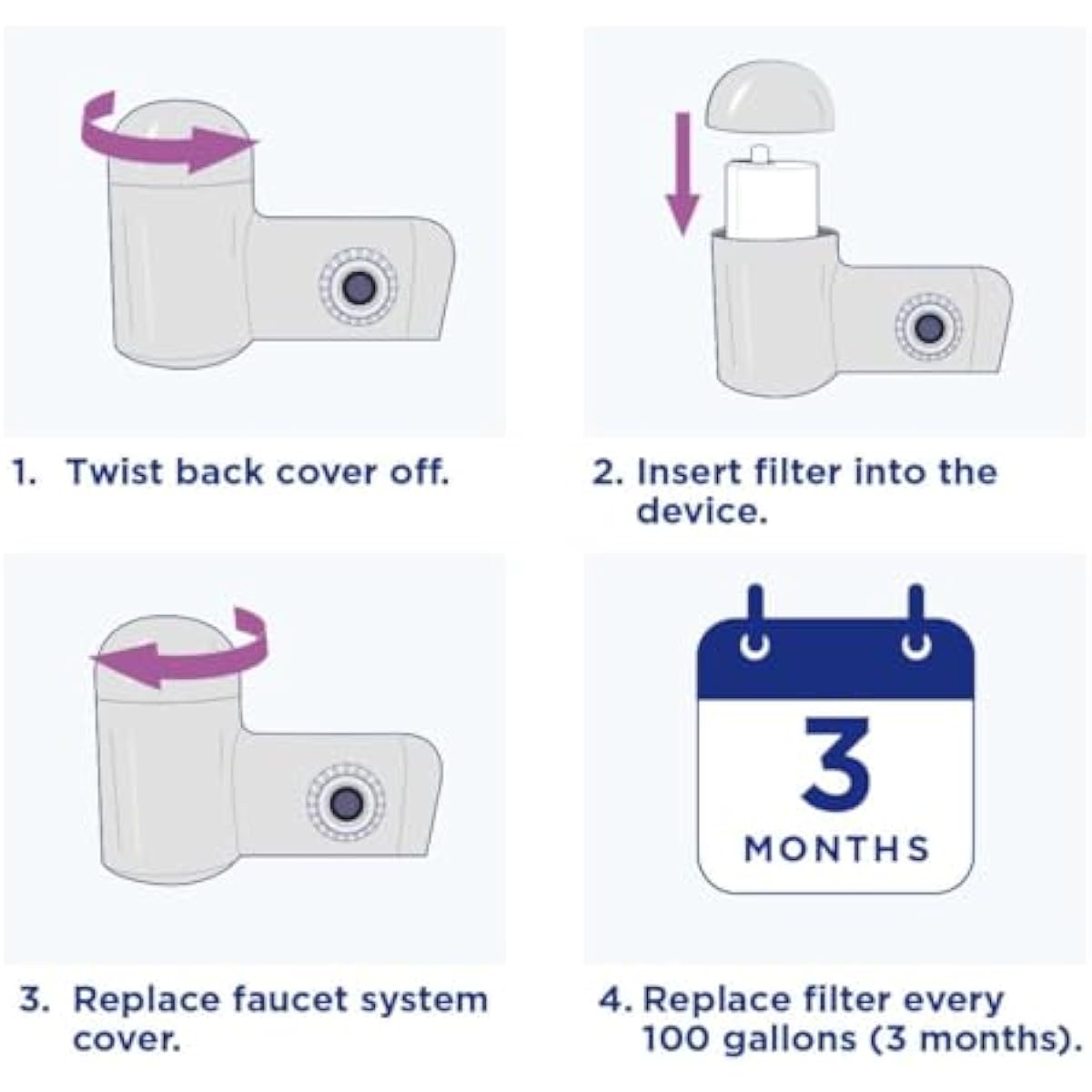 1. Twist back cover off.

2. Insert filter into the device.

3. Replace faucet system cover.

3

MONTHS

4. Replace filter every 100 gallons (3 months).