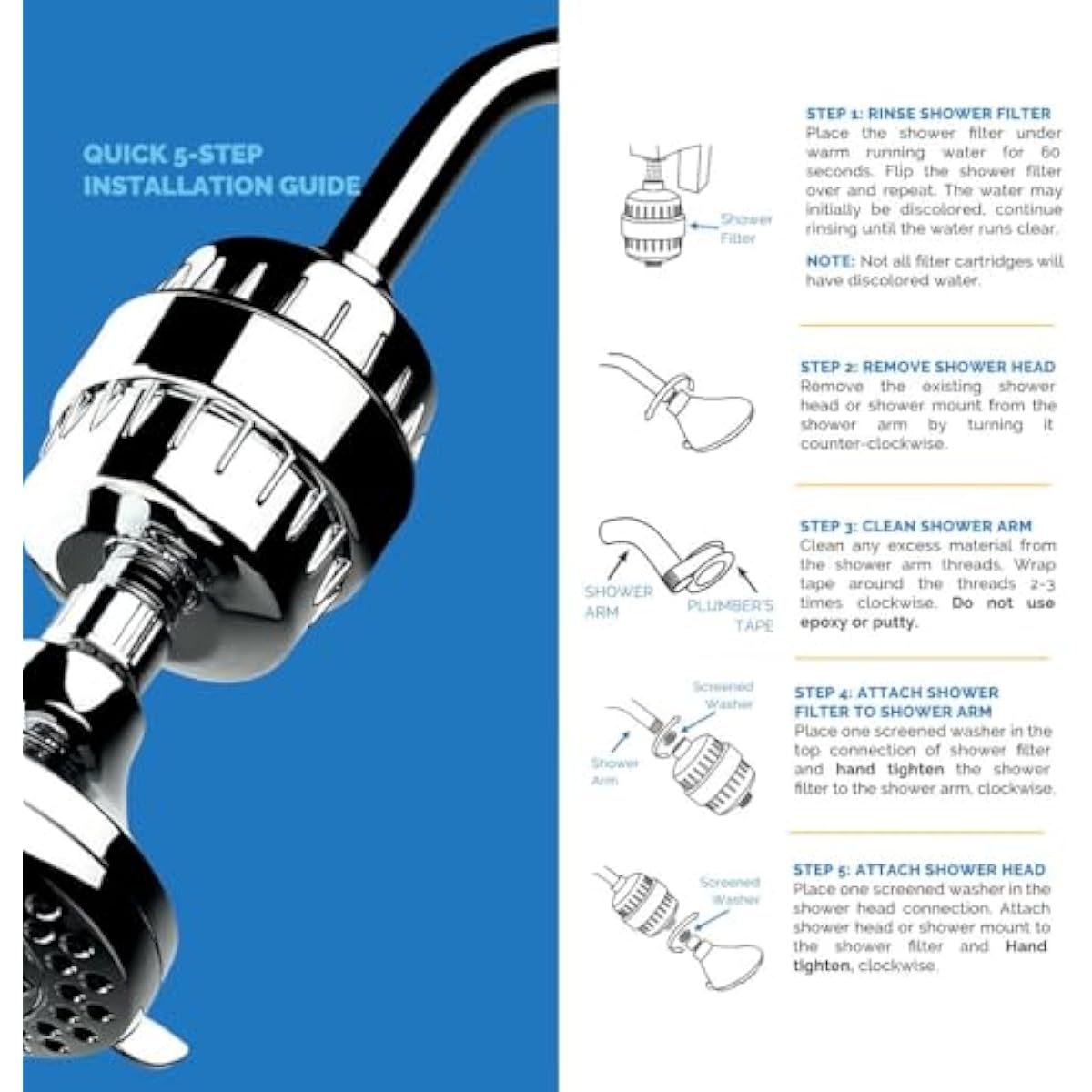 QUICK 5-STEP INSTALLATION GUIDE

Shower Filter

STEP 1: RINSE SHOWER FILTER
Place the shower filter under warm running water for 60 seconds. Flip the shower filter over and repeat. The water may initially be discolored, continue rinsing until the water runs clear.

NOTE: Not all filter cartridges will have discolored water.

STEP 2: REMOVE SHOWER HEAD
Remove the existing shower head or shower mount from the shower arm by turning it counter-clockwise.

SHOWER ARM

PLUMBER'S TAPE

STEP 3: CLEAN SHOWER ARM
Clean any excess material from the shower arm threads. Wrap tape around the threads 2-3 times clockwise. Do not use epoxy or putty.

Screened Washer

Shower Arm

STEP 4: ATTACH SHOWER FILTER TO SHOWER ARM
Place one screened washer in the top connection of shower filter and hand tighten the shower filter to the shower arm, clockwise.

Screened Washer

STEP 5: ATTACH SHOWER HEAD
Place one screened washer in the shower head connection. Attach shower head or shower mount to the shower filter and Hand tighten, clockwise.