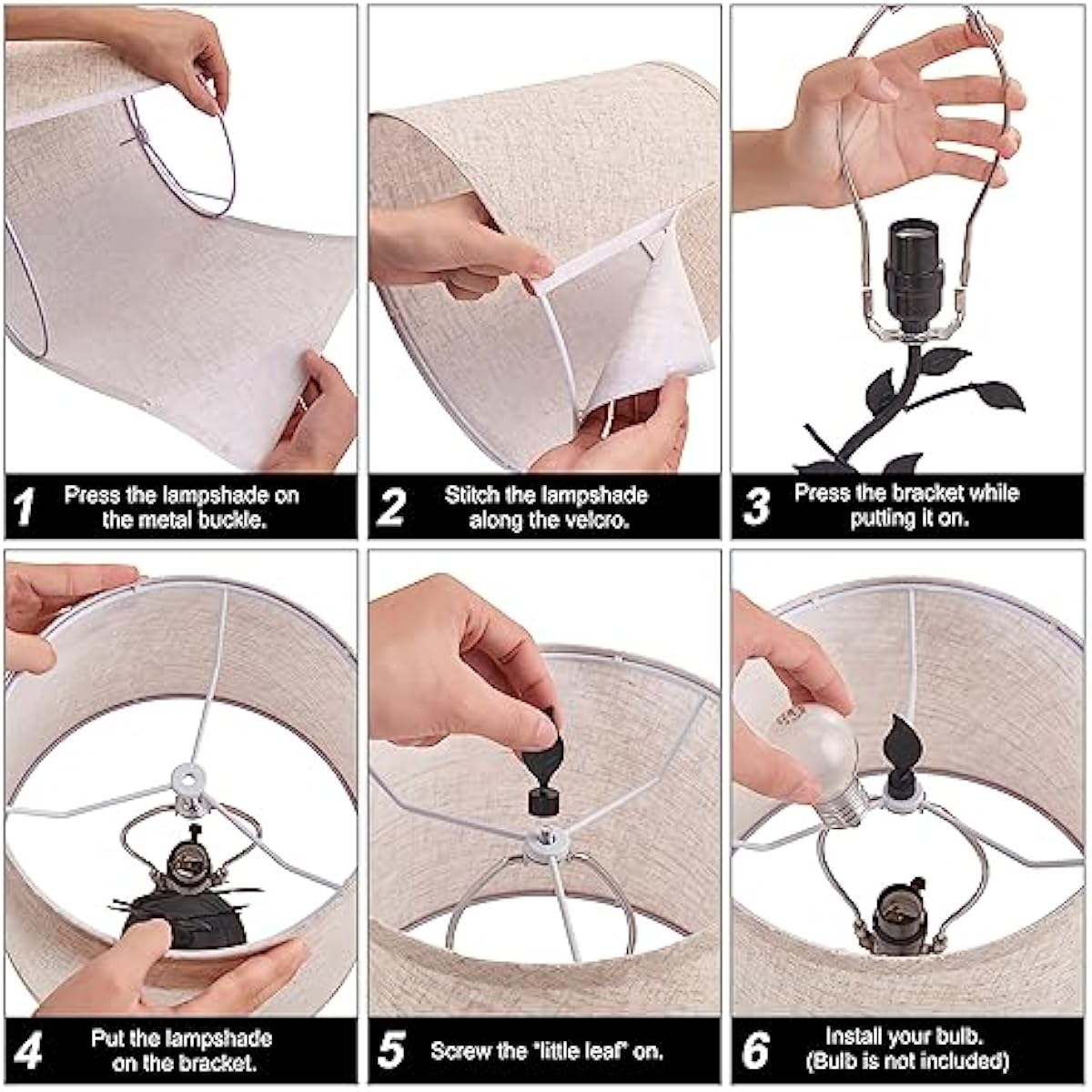 1 Press the lampshade on the metal buckle.

2 Stitch the lampshade along the velcro.

3 Press the bracket while putting it on.

4 Put the lampshade on the bracket.

5 Screw the "little leaf" on.

6 Install your bulb. (Bulb is not included)