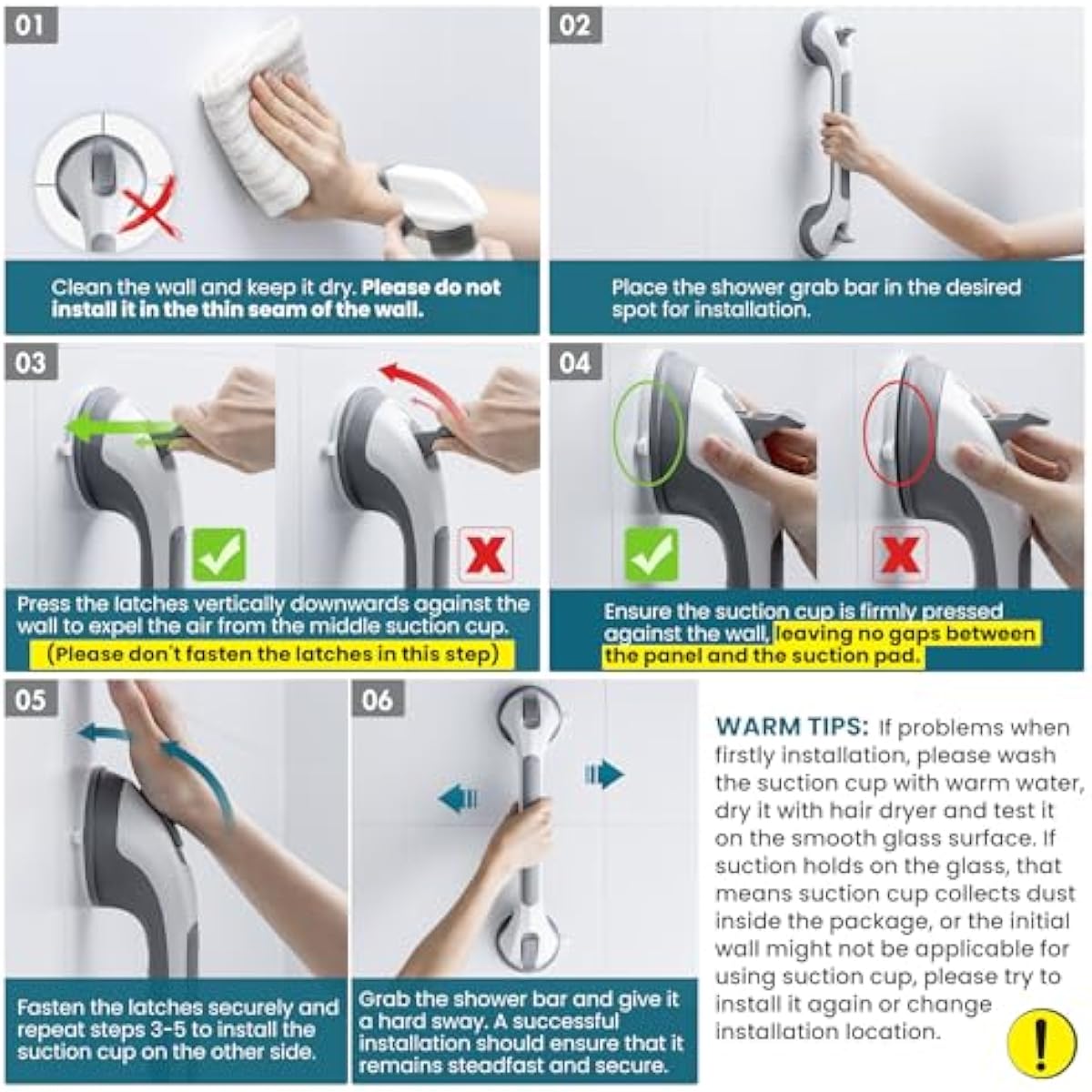 01

Clean the wall and keep it dry. Please do not install it in the thin seam of the wall.

02

Place the shower grab bar in the desired spot for installation.

03

Press the latches vertically downwards against the wall to expel the air from the middle suction cup. (Please don't fasten the latches in this step)

04

Ensure the suction cup is firmly pressed against the wall, leaving no gaps between the panel and the suction pad.

05

Fasten the latches securely and repeat steps 3-5 to install the suction cup on the other side.

06

Grab the shower bar and give it a hard sway. A successful installation should ensure that it remains steadfast and secure.

WARM TIPS: If problems when firstly installation, please wash the suction cup with warm water, dry it with hair dryer and test it on the smooth glass surface. If suction holds on the glass, that means suction cup collects dust inside the package, or the initial wall might not be applicable for using suction cup, please try to install it again or change installation location.

!