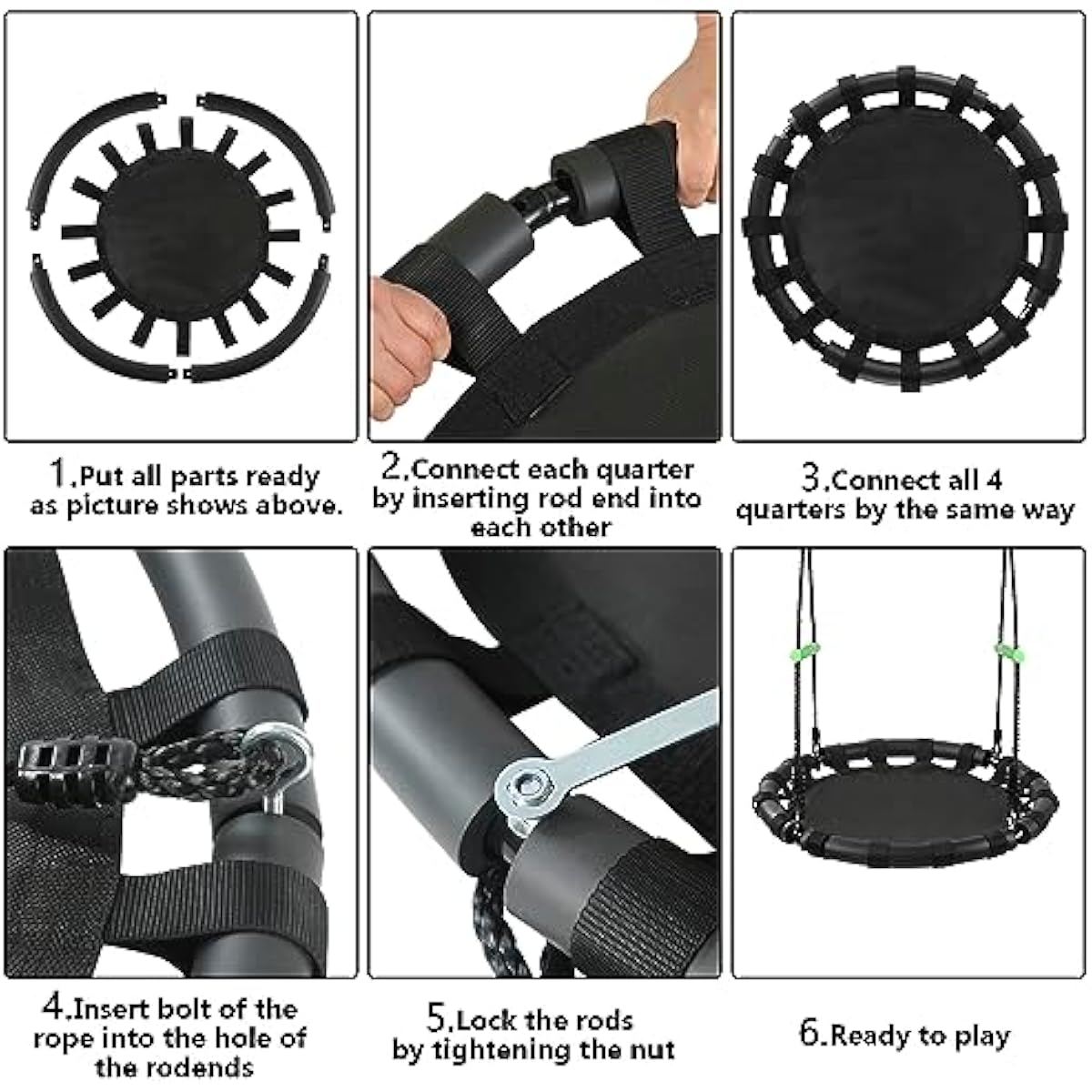 1.Put all parts ready as picture shows above.

2.Connect each quarter by inserting rod end into each other

3.Connect all 4 quarters by the same way

4.Insert bolt of the rope into the hole of the rodends

5.Lock the rods by tightening the nut

6.Ready to play